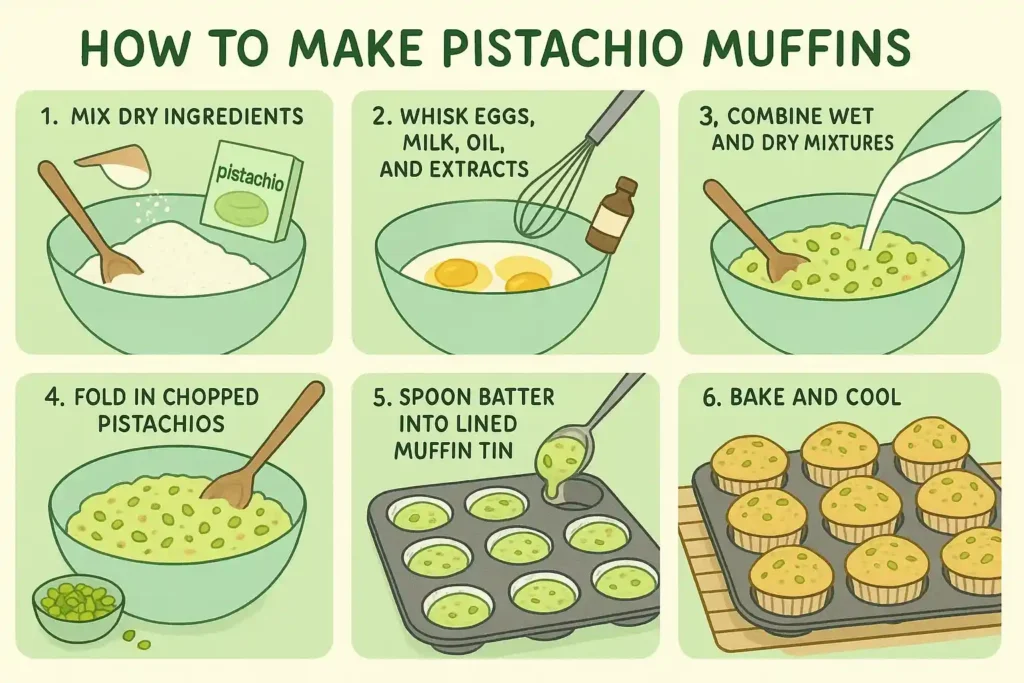 HOW TO MAKE PISTACHIO MUFFINS

1. MIX DRY INGREDIENTS

pistachio

2. WHISK EGGS, MILK, OIL, AND EXTRACTS

3, COMBINE WET AND DRY MIXTURES

4. FOLD IN CHOPPED PISTACHIOS

5. SPOON BATTER INTO LINED MUFFIN TIN

6. BAKE AND COOL